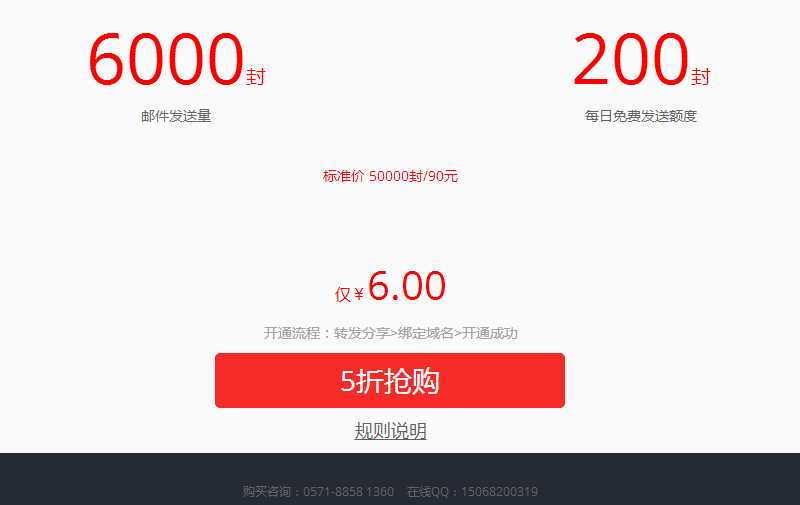 6000封
邮件发送量

200封
每日免费发送额度

标准价 50000封/90元

仅￥6.00

开通流程：转发分享>绑定域名>开通成功

5折抢购

规则说明

购买咨询：0571-8858 1360　在线QQ：15068200319